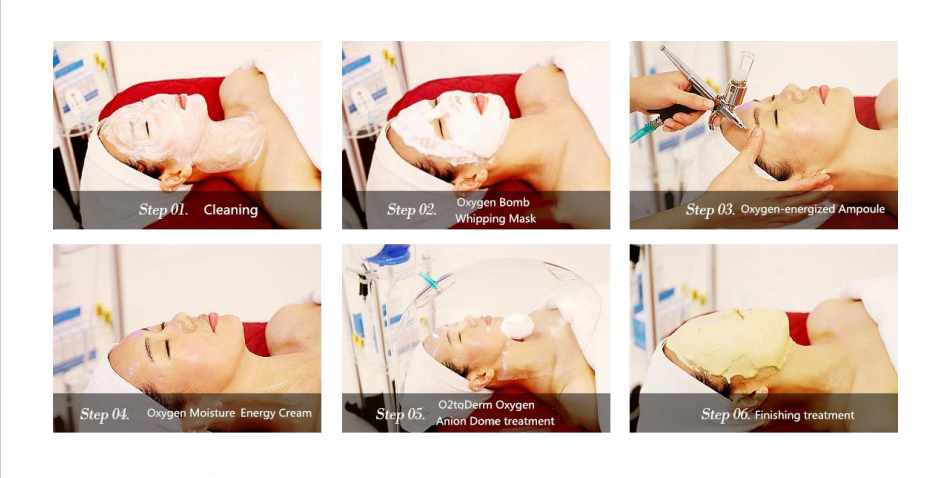 Step 01. Cleaning

Step 02. Oxygen Bomb Whipping Mask

Step 03. Oxygen-energized Ampoule

Step 04. Oxygen Moisture Energy Cream

Step 05. O2toDerm Oxygen Anion Dome treatment

Step 06. Finishing treatment