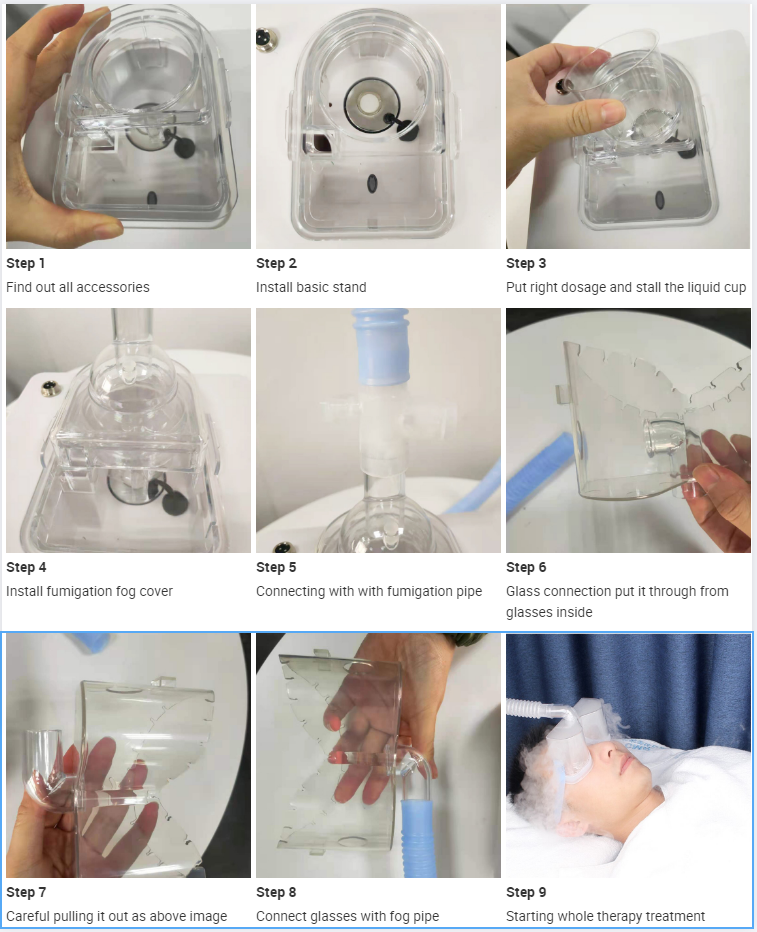 Step 1
Find out all accessories

Step 2
Install basic stand

Step 3
Put right dosage and stall the liquid cup

Step 4
Install fumigation fog cover

Step 5
Connecting with with fumigation pipe

Step 6
Glass connection put it through from glasses inside

Step 7
Careful pulling it out as above image

Step 8
Connect glasses with fog pipe

Step 9
Starting whole therapy treatment